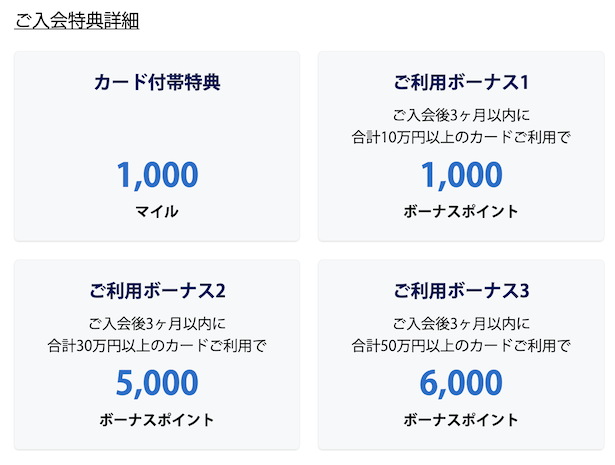 ご入会特典詳細

カード付帯特典

1,000

マイル

ご利用ボーナス1

ご入会後3ヶ月以内に
合計10万円以上のカードご利用で

1,000

ボーナスポイント

ご利用ボーナス2

ご入会後3ヶ月以内に
合計30万円以上のカードご利用で

5,000

ボーナスポイント

ご利用ボーナス3

ご入会後3ヶ月以内に
合計50万円以上のカードご利用で

6,000

ボーナスポイント