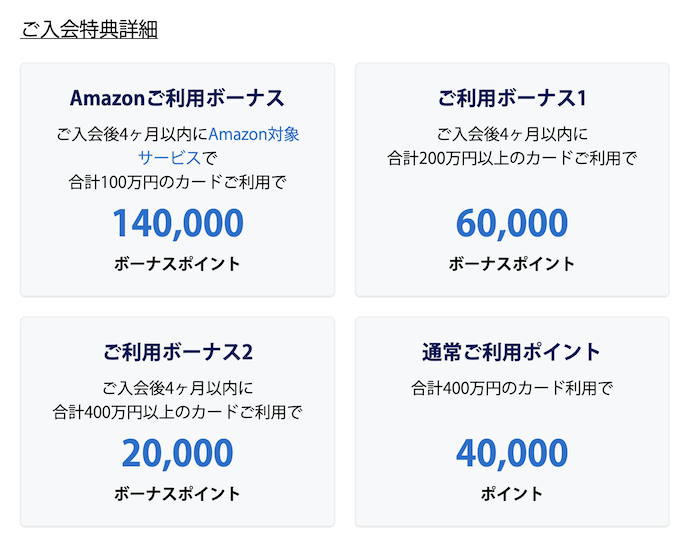 ご入会特典詳細

Amazonご利用ボーナス

ご入会後4ヶ月以内にAmazon対象サービスで
合計100万円のカードご利用で

140,000

ボーナスポイント

ご利用ボーナス1

ご入会後4ヶ月以内に
合計200万円以上のカードご利用で

60,000

ボーナスポイント

ご利用ボーナス2

ご入会後4ヶ月以内に
合計400万円以上のカードご利用で

20,000

ボーナスポイント

通常ご利用ポイント

合計400万円のカード利用で

40,000

ポイント