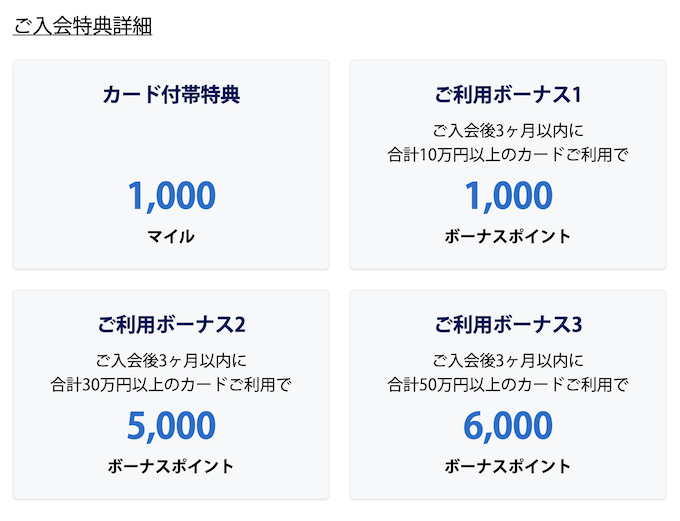 ご入会特典詳細

カード付帯特典

1,000

マイル

ご利用ボーナス1

ご入会後3ヶ月以内に
合計10万円以上のカードご利用で

1,000

ボーナスポイント

ご利用ボーナス2

ご入会後3ヶ月以内に
合計30万円以上のカードご利用で

5,000

ボーナスポイント

ご利用ボーナス3

ご入会後3ヶ月以内に
合計50万円以上のカードご利用で

6,000

ボーナスポイント